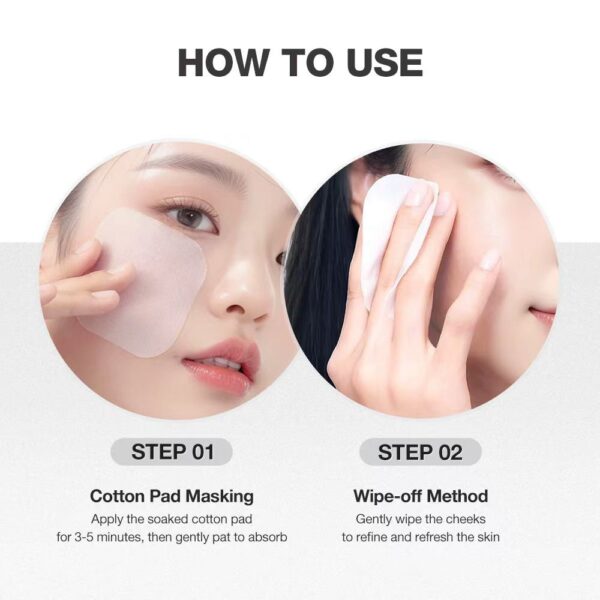 HOW TO USE

STEP 01

Cotton Pad Masking

Apply the soaked cotton pad for 3-5 minutes, then gently pat to absorb

STEP 02

Wipe-off Method

Gently wipe the cheeks to refine and refresh the skin