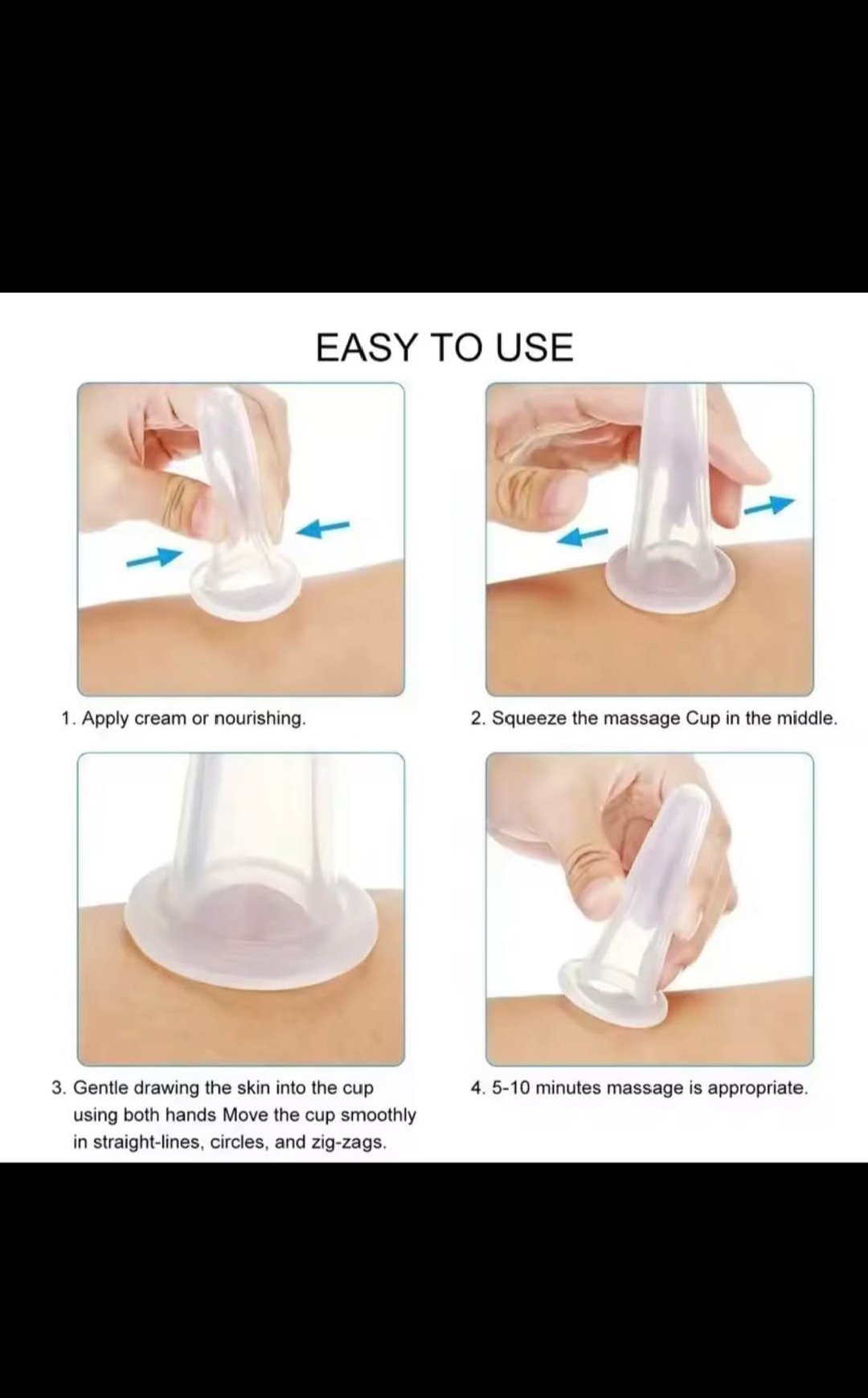 EASY TO USE

1. Apply cream or nourishing.

2. Squeeze the massage Cup in the middle.

3. Gentle drawing the skin into the cup using both hands Move the cup smoothly in straight-lines, circles, and zig-zags.

4. 5-10 minutes massage is appropriate.