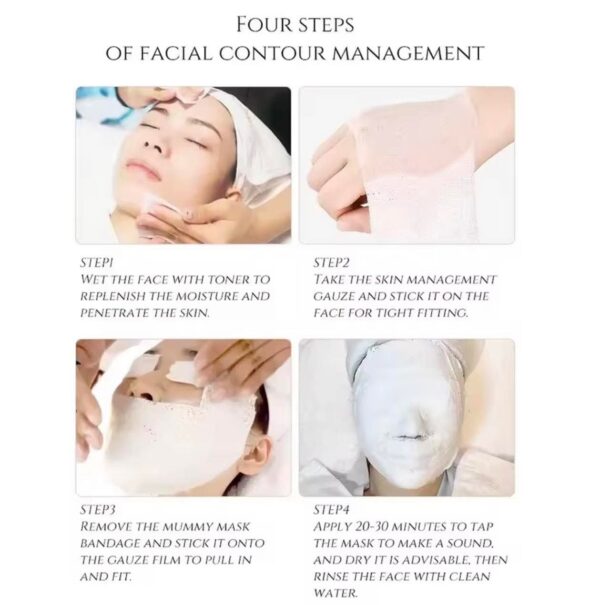 FOUR STEPS
OF FACIAL CONTOUR MANAGEMENT

STEP1
WET THE FACE WITH TONER TO REPLENISH THE MOISTURE AND PENETRATE THE SKIN.

STEP2
TAKE THE SKIN MANAGEMENT GAUZE AND STICK IT ON THE FACE FOR TIGHT FITTING.

STEP3
REMOVE THE MUMMY MASK BANDAGE AND STICK IT ONTO THE GAUZE FILM TO PULL IN AND FIT.

STEP4
APPLY 20-30 MINUTES TO TAP THE MASK TO MAKE A SOUND, AND DRY IT IS ADVISABLE, THEN RINSE THE FACE WITH CLEAN WATER.